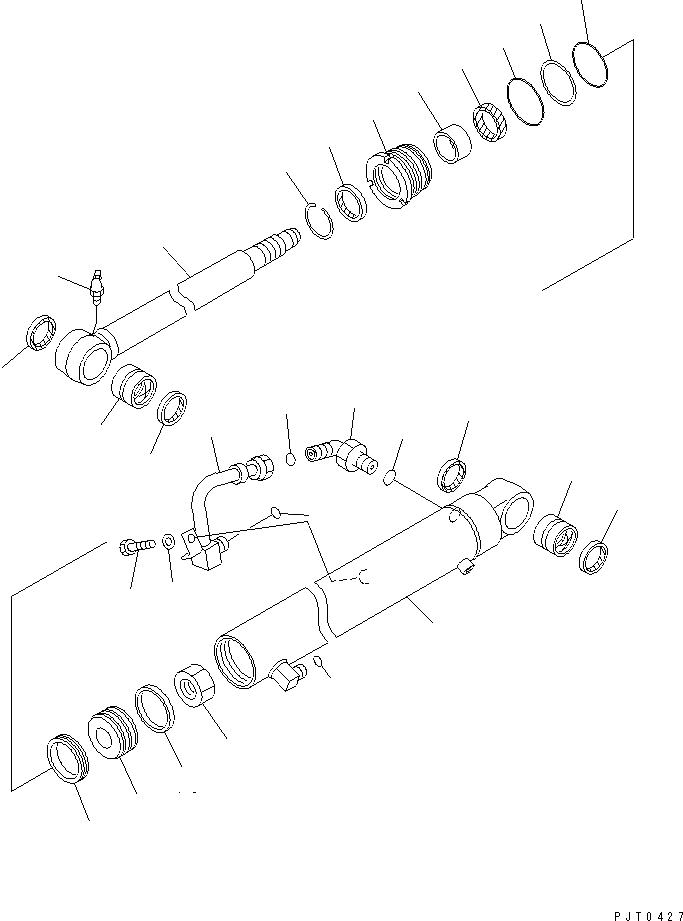 PJT0427