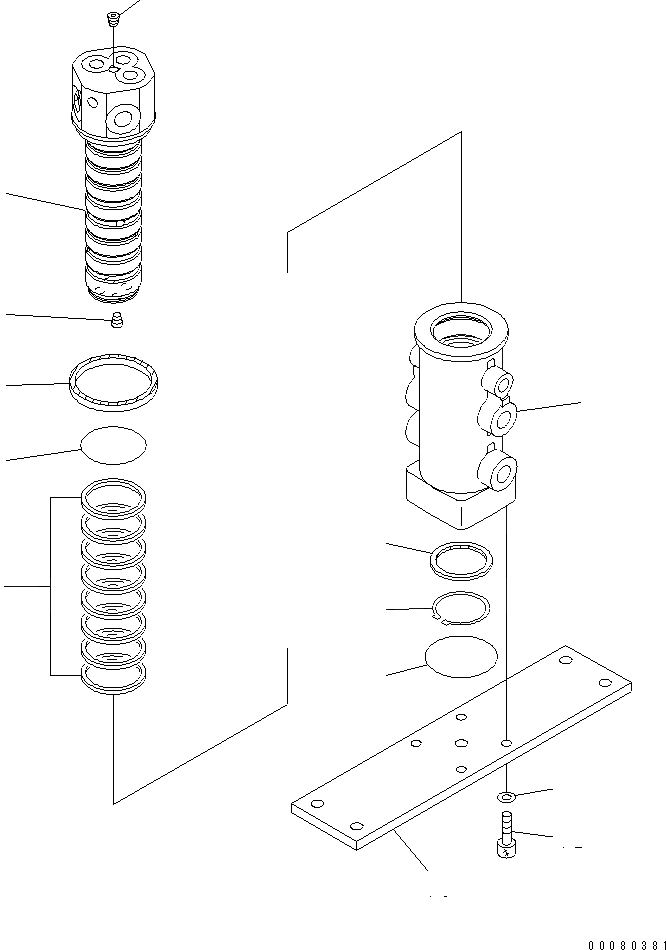 00080381