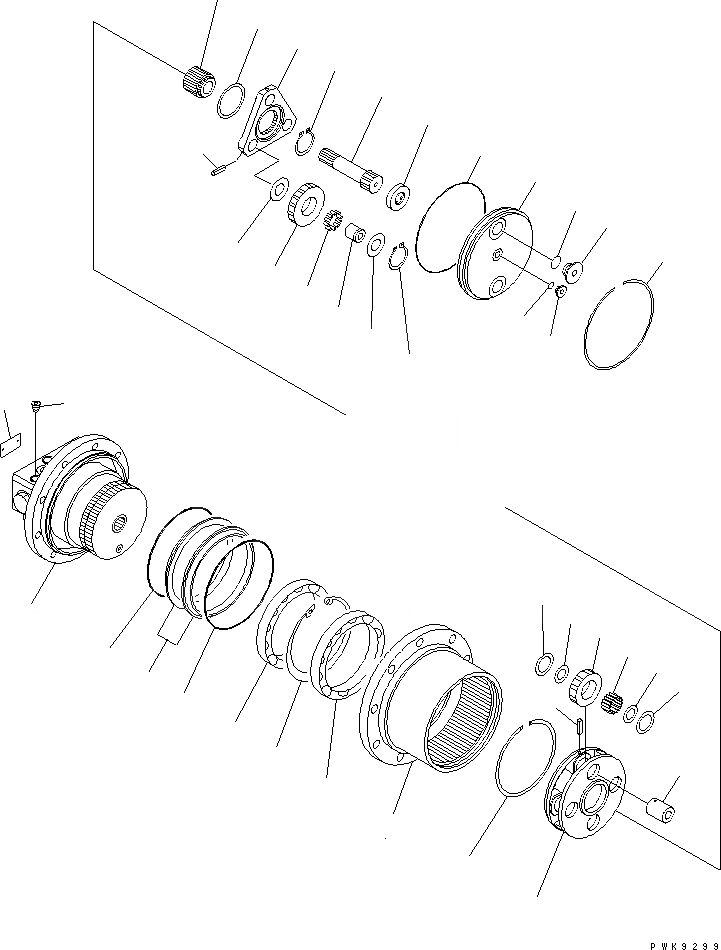 PWK9299