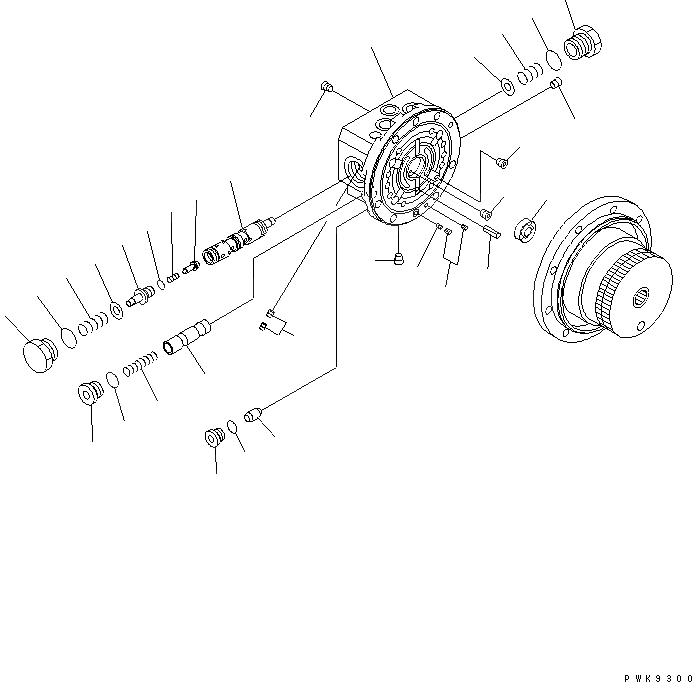 PWK9300