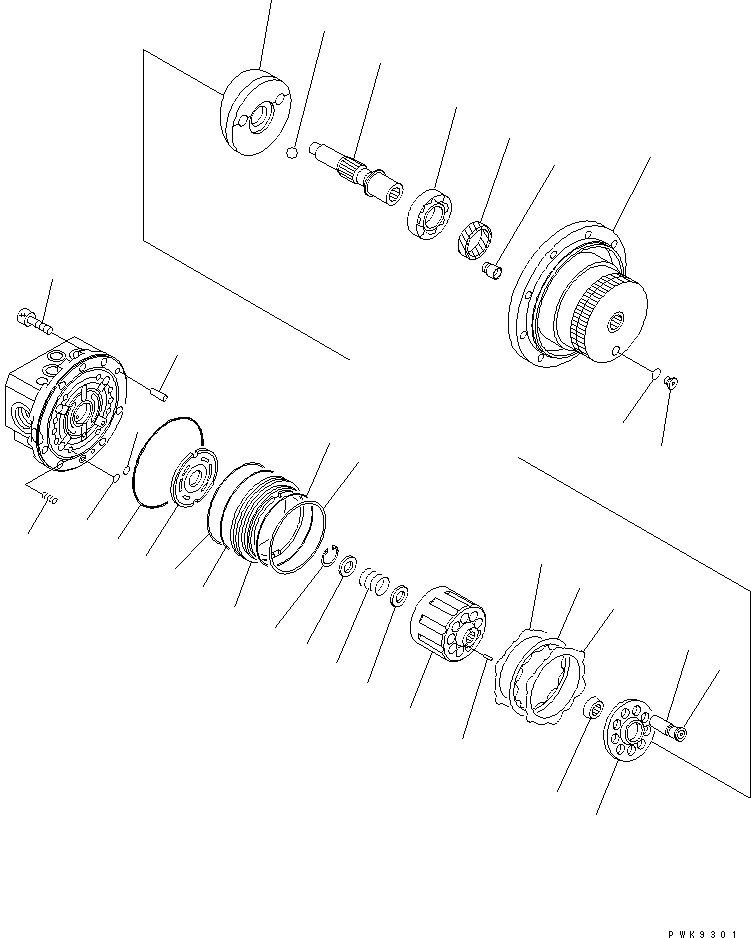 PWK9301