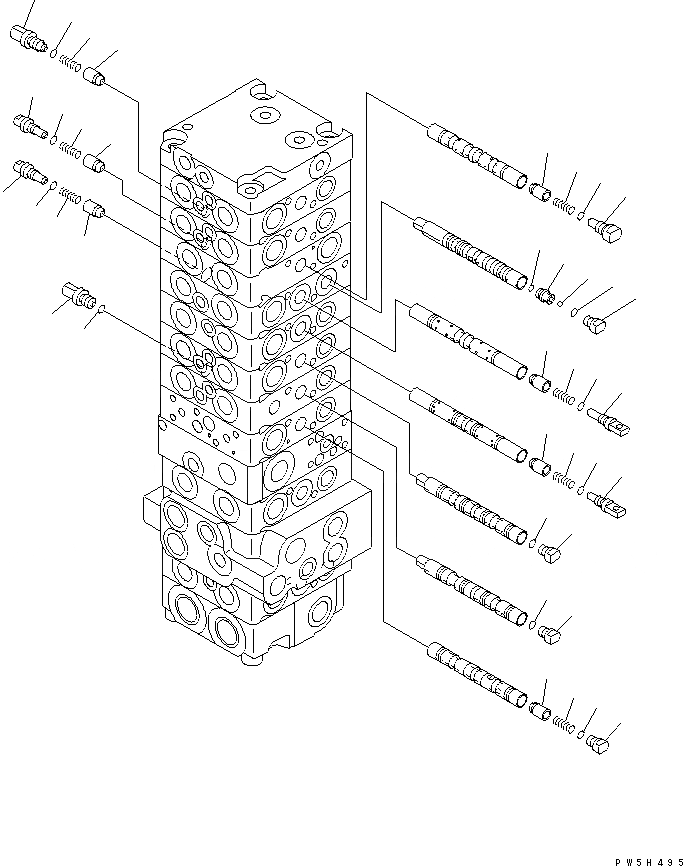 PW5H495