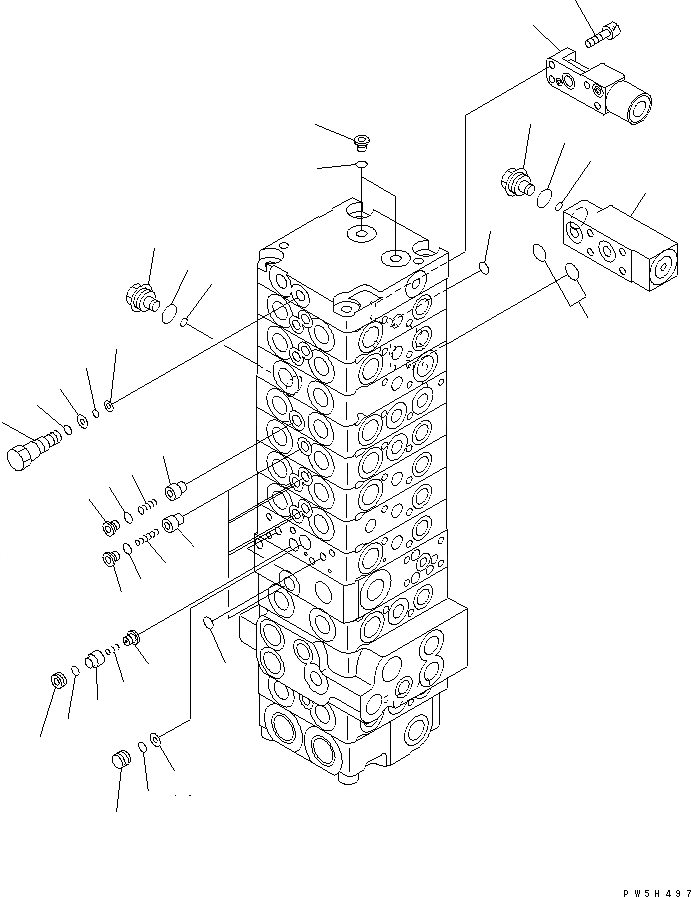 PW5H497