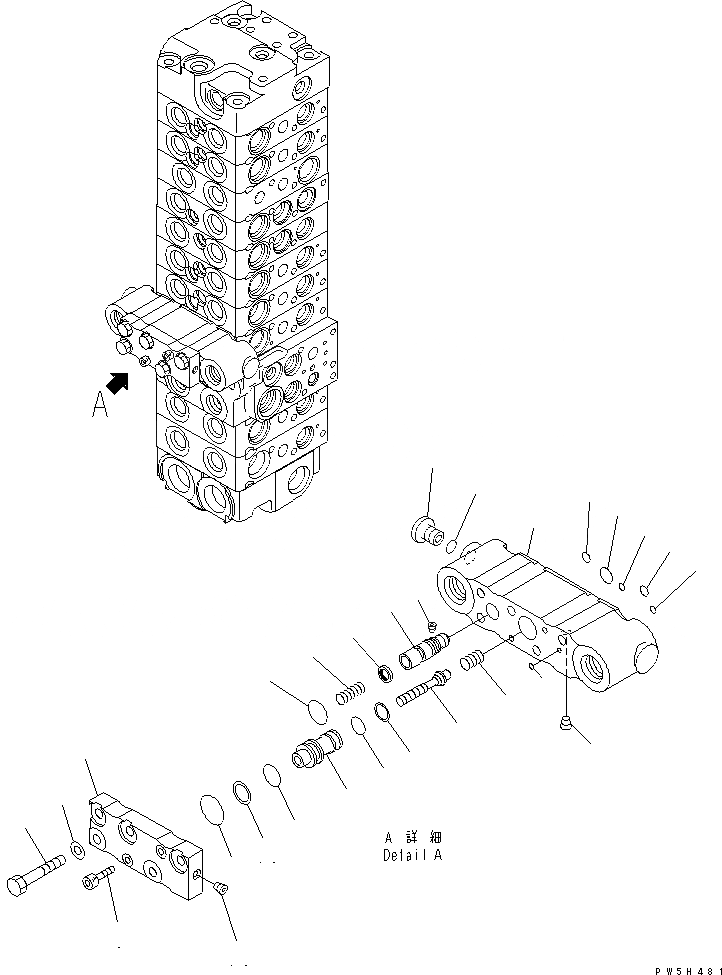 A

A 詳細
Detail A

PW5H481