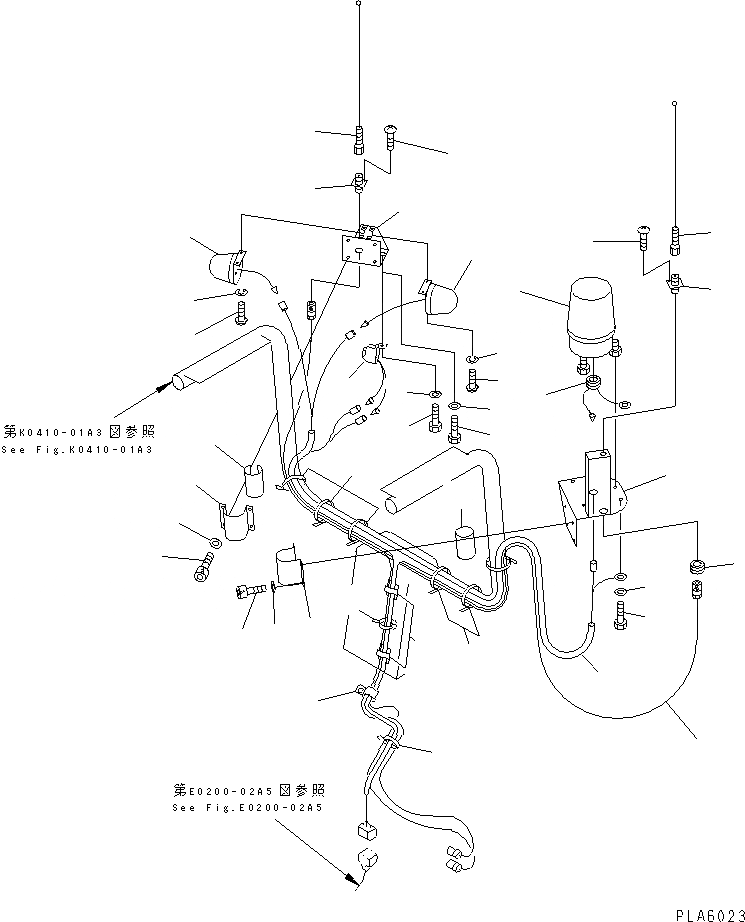 第K0410-01A3図参照
See Fig.K0410-01A3

第E0200-02A5図参照
See Fig.E0200-02A5

PLA6023