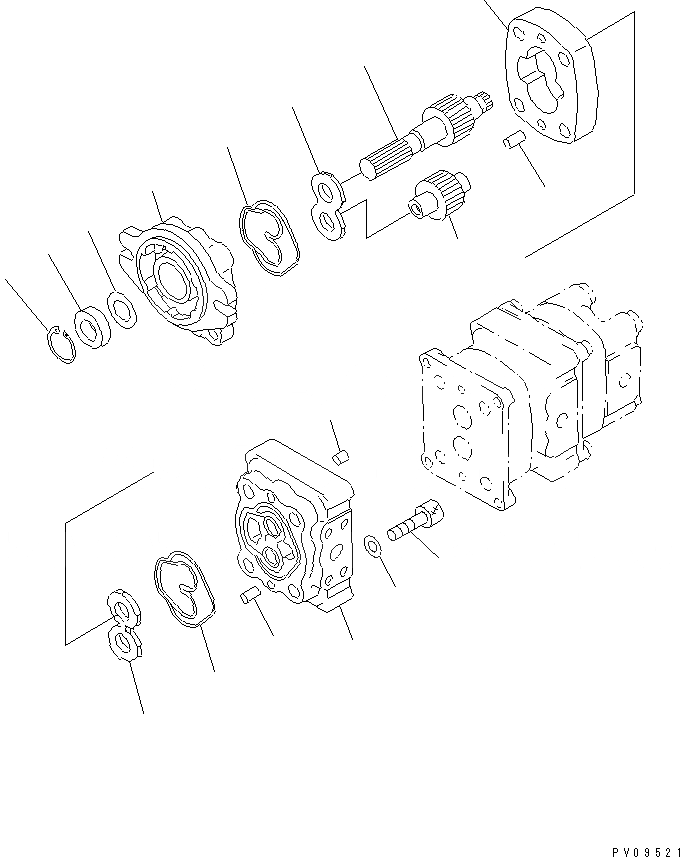 PV09521