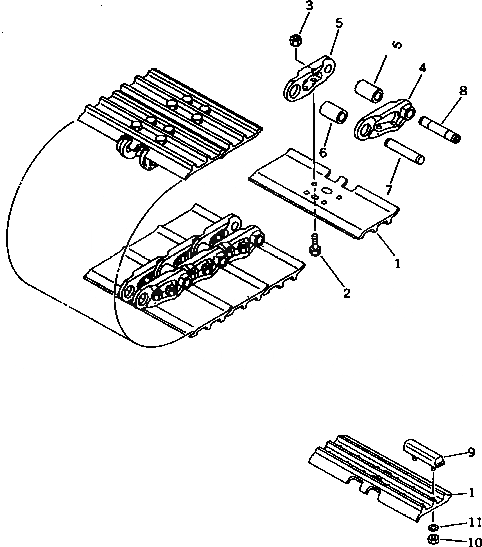 3
5
5
4
8
6
7
1
2
9
1
11
10