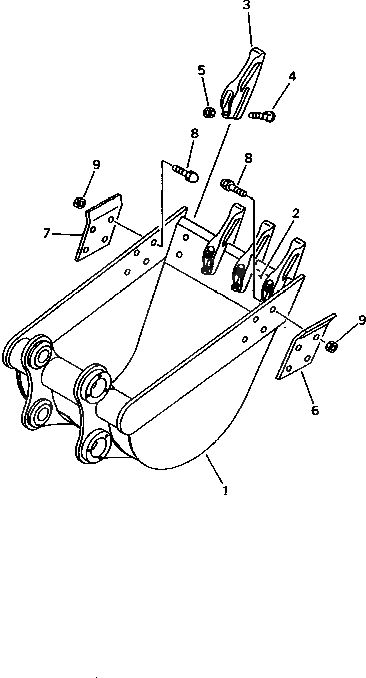 3
5
4
8
8
9
7
2
9
6
1