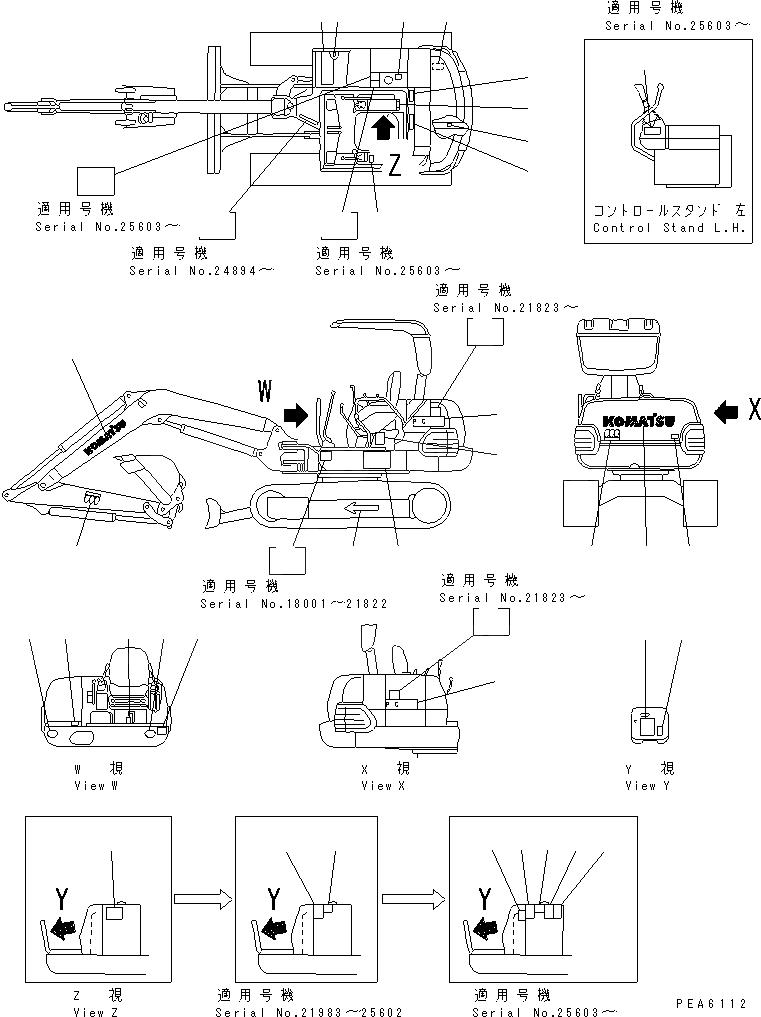 適用号機
Serial No.25603～

コントロールスタンド 左
Control Stand L.H.

Z

適用号機
Serial No.25603～

適用号機
Serial No.24894～

適用号機
Serial No.25603～

適用号機
Serial No.21823～

W

KOMATSU

PC

KOMATSU

X

適用号機
Serial No.18001～21822

適用号機
Serial No.21823～

PC

W 視
View W

X 視
View X

Y 視
View Y

Y

Y

Y

Z 視
View Z

適用号機
Serial No.21983～25602

適用号機
Serial No.25603～

PEA6112