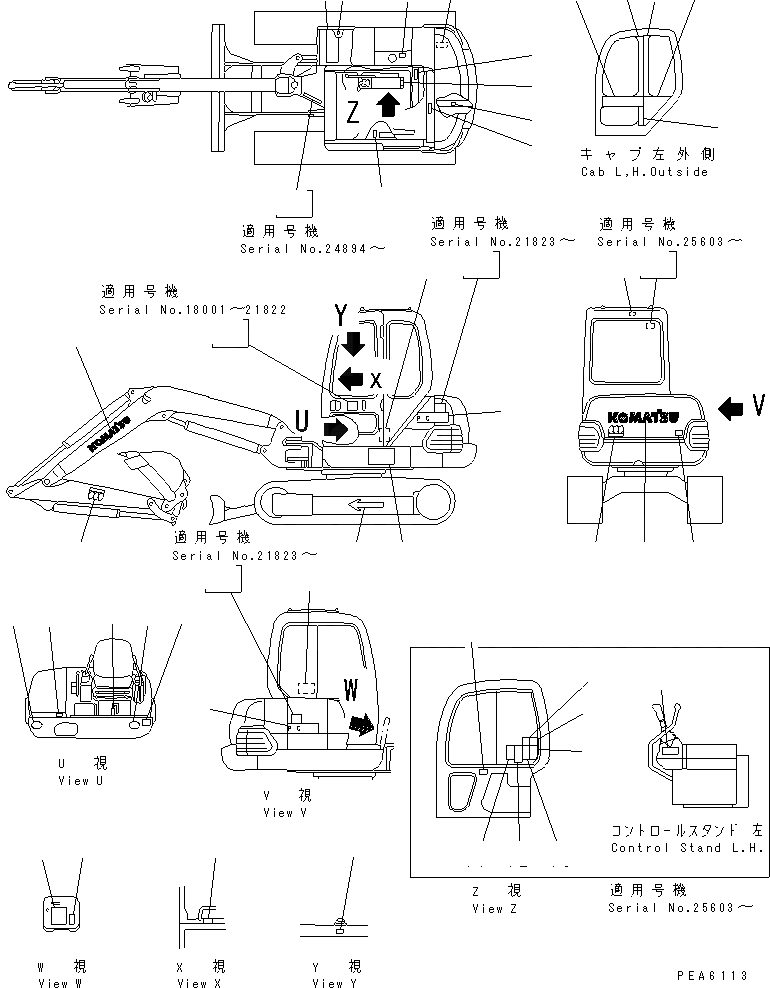 Z

キャブ左外側
Cab L,H.Outside

適用号機
Serial No.24894～

適用号機
Serial No.21823～

適用号機
Serial No.25603～

適用号機
Serial No.18001～21822

Y

X

U

KOMATSU

KOMATSU

V

適用号機
Serial No.21823～

W

U 視
View U

V 視
View V

コントロールスタンド 左
Control Stand L.H.

Z 視
View Z

適用号機
Serial No.25603～

W 視
View W

X 視
View X

Y 視
View Y

PEA6113