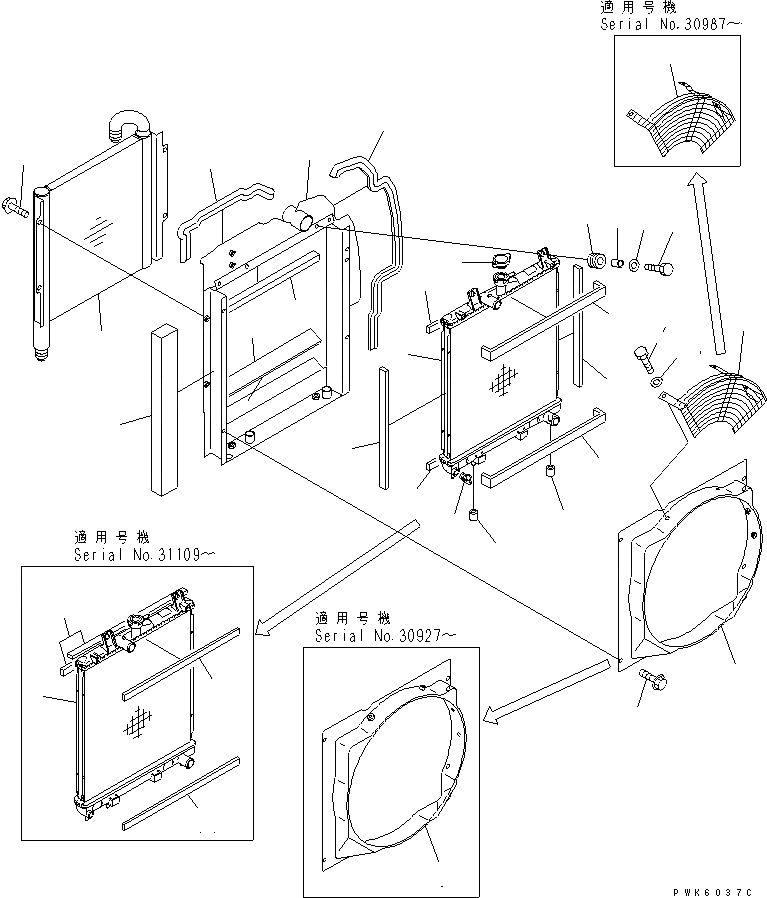 適用号機
Serial No.30987～

適用号機
Serial No.31109～

適用号機
Serial No.30927～

PWK6037C