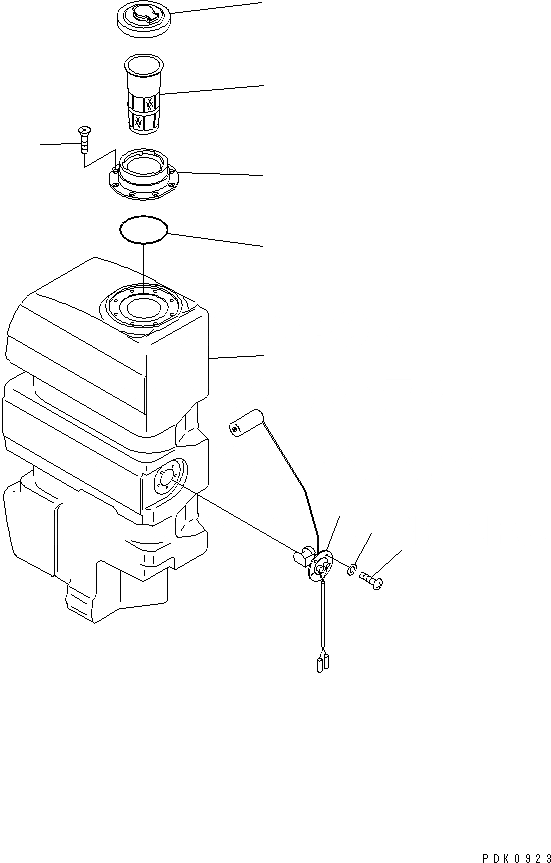 PDK0923