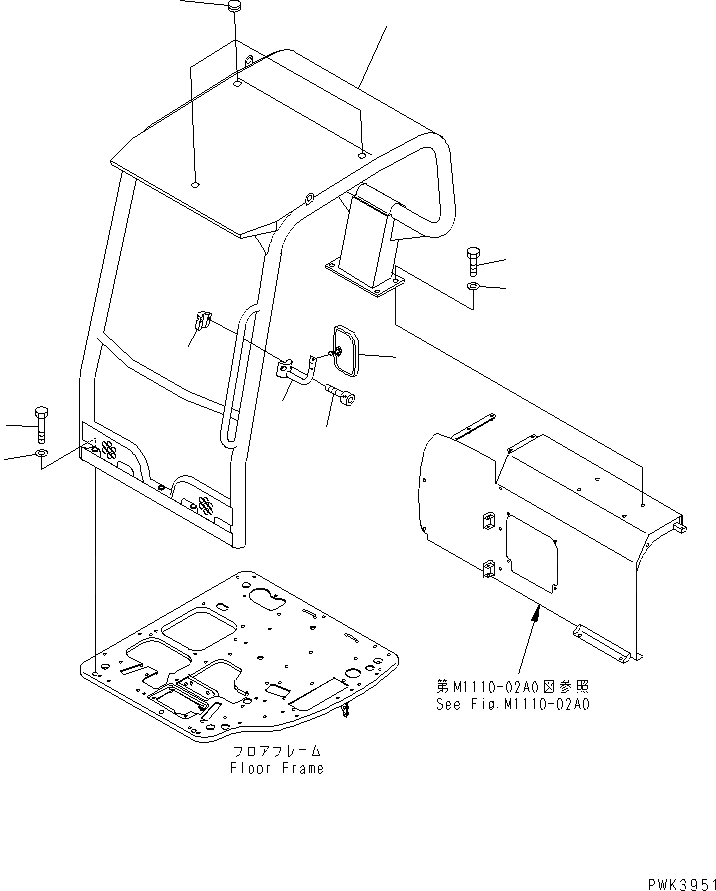 第M1110-02A0図参照
See Fig.M1110-02A0

フロアフレーム
Floor Frame

PWK3951