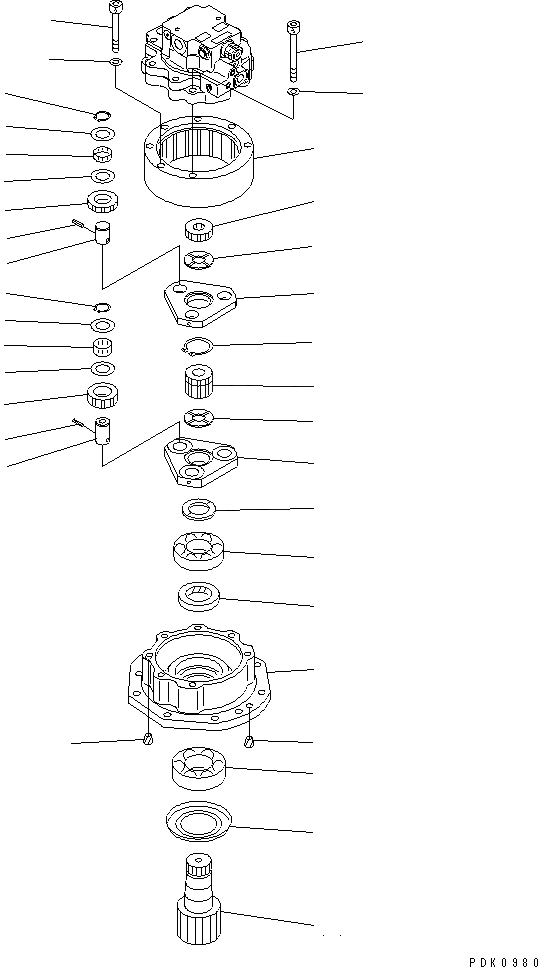 PDK0980