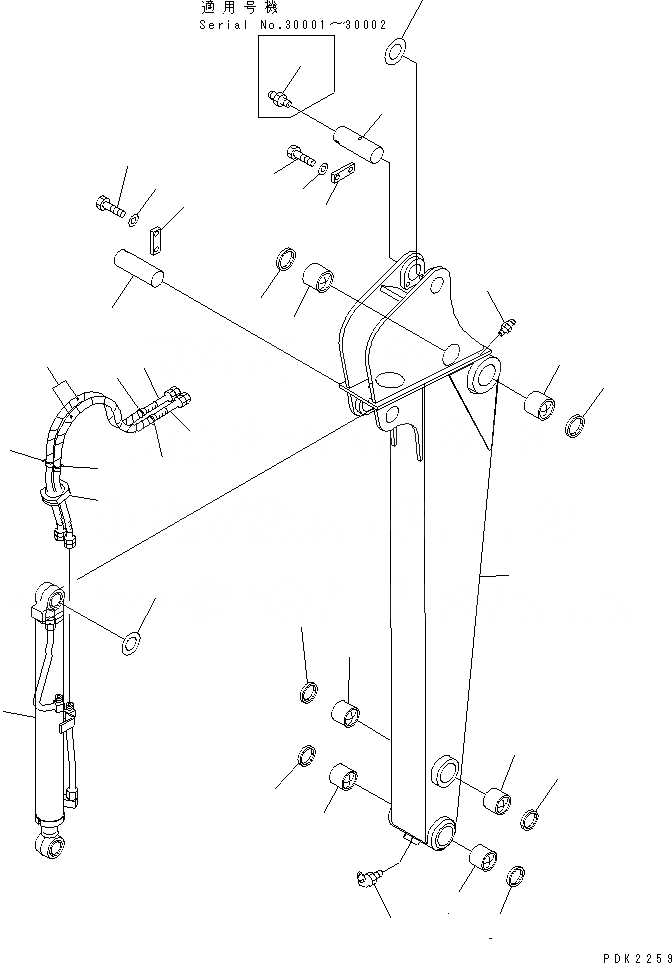 適用号機
Serial No.30001~30002

PDK2259