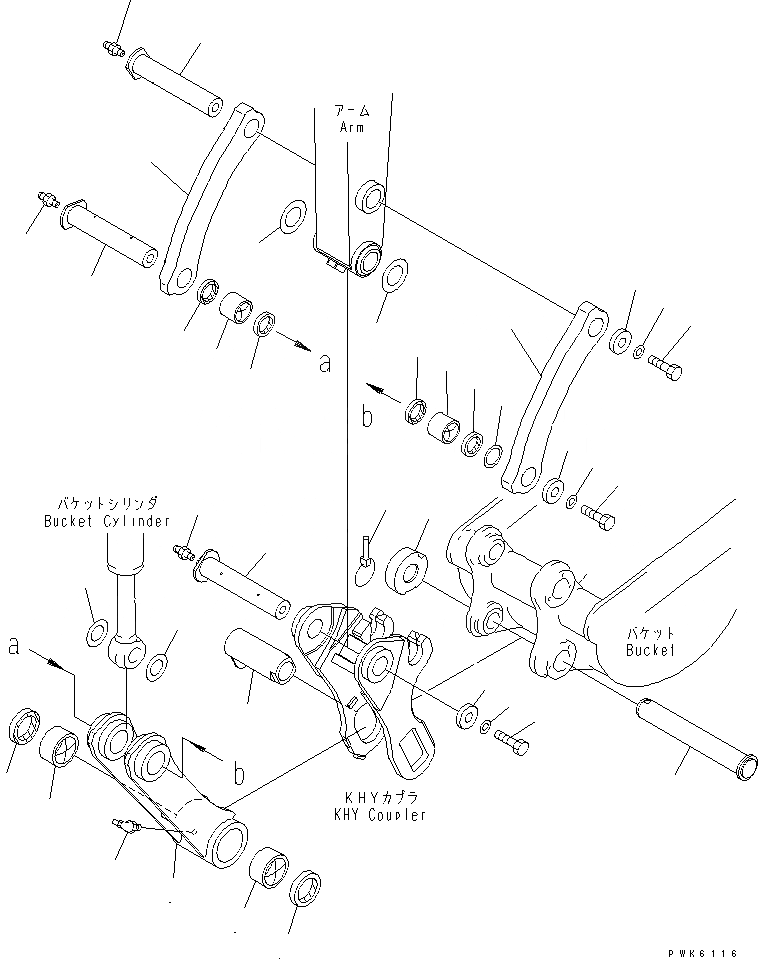 アーム
Arm

a

b

バケットシリンダ
Bucket Cylinder

a

b

バケット
Bucket

KHYカプラ
KHY Coupler

PWK6116