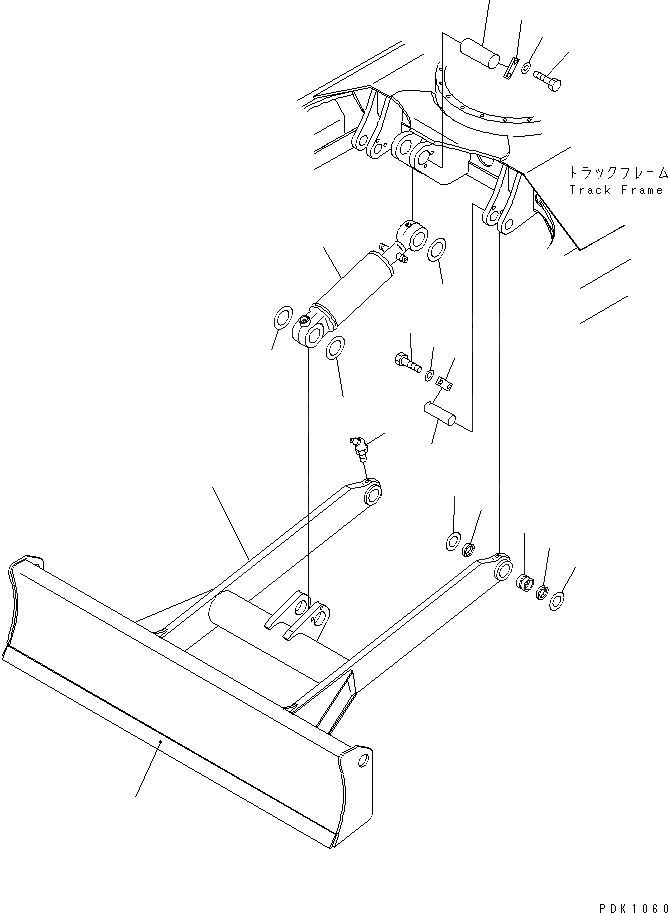 トラックフレーム
Track Frame

PDK1060