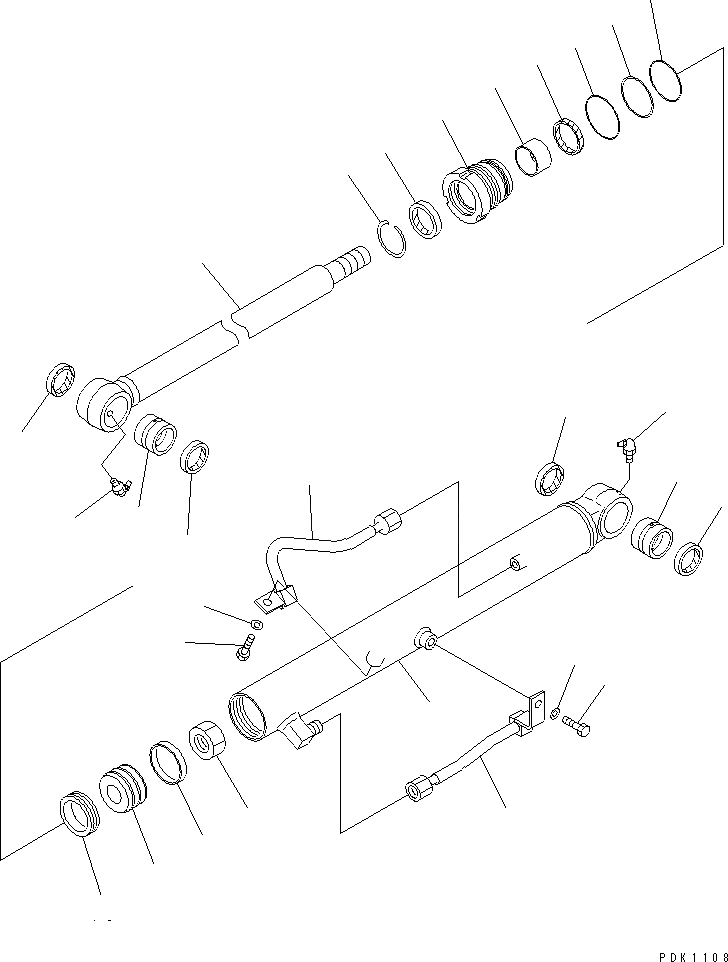 PDK1108