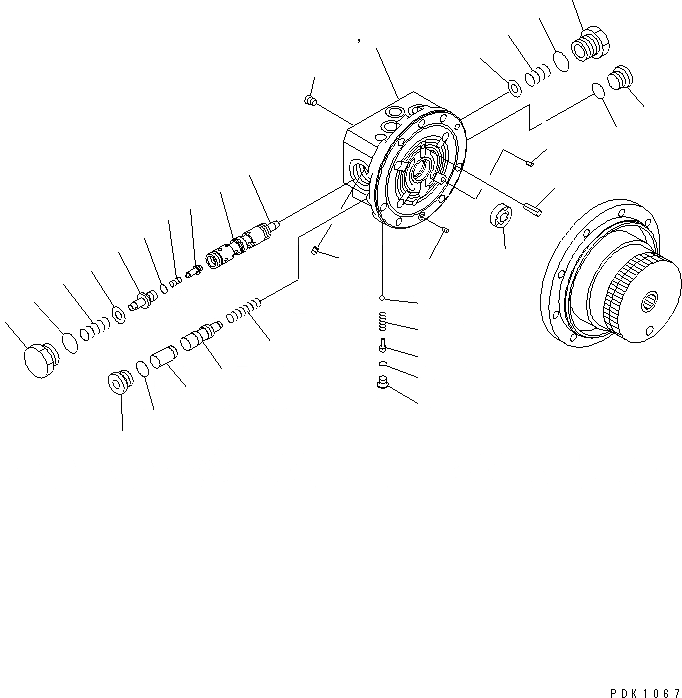 PDK1067