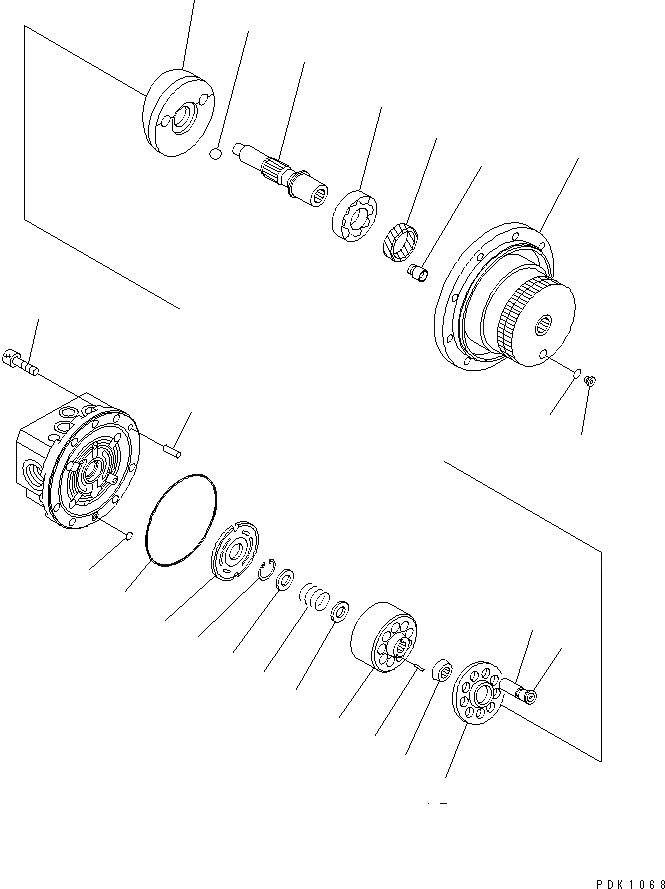 PDK1068