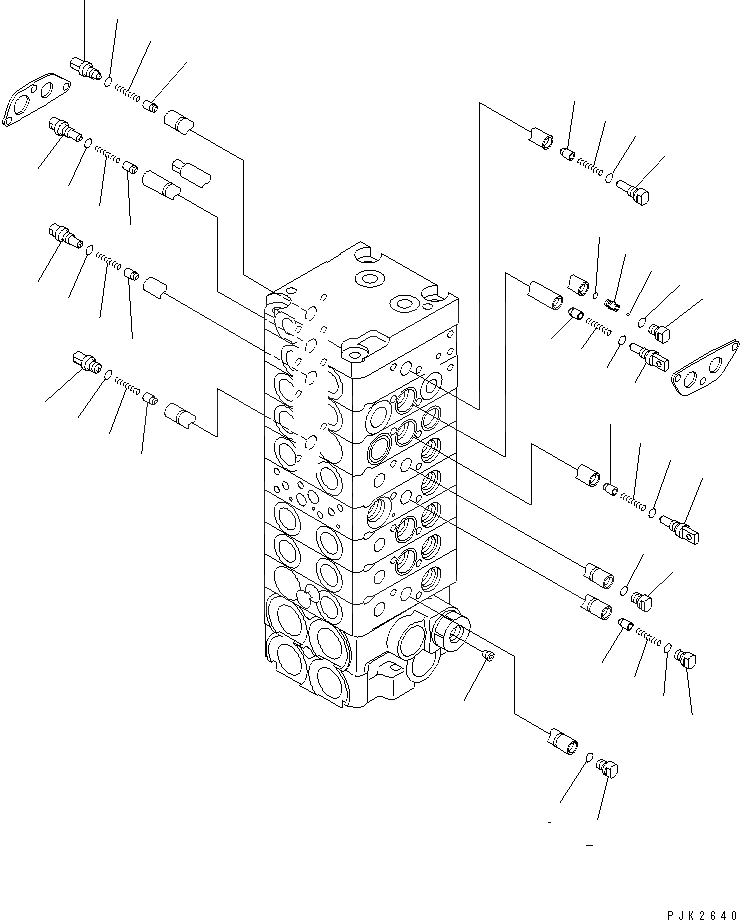 PJK2640