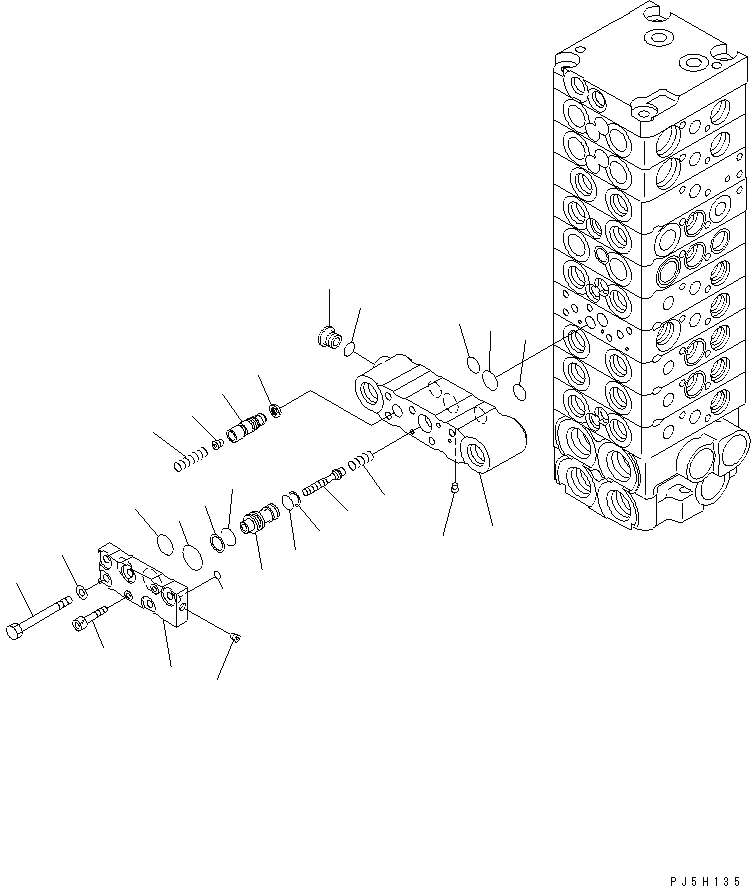 PJ5H135