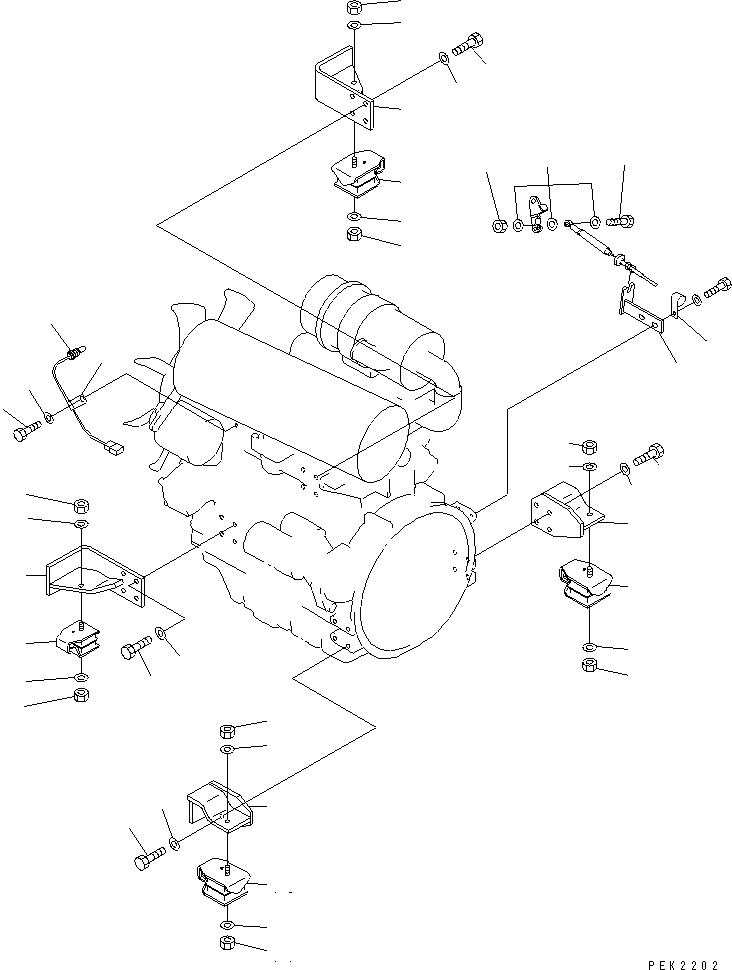 PEK2202