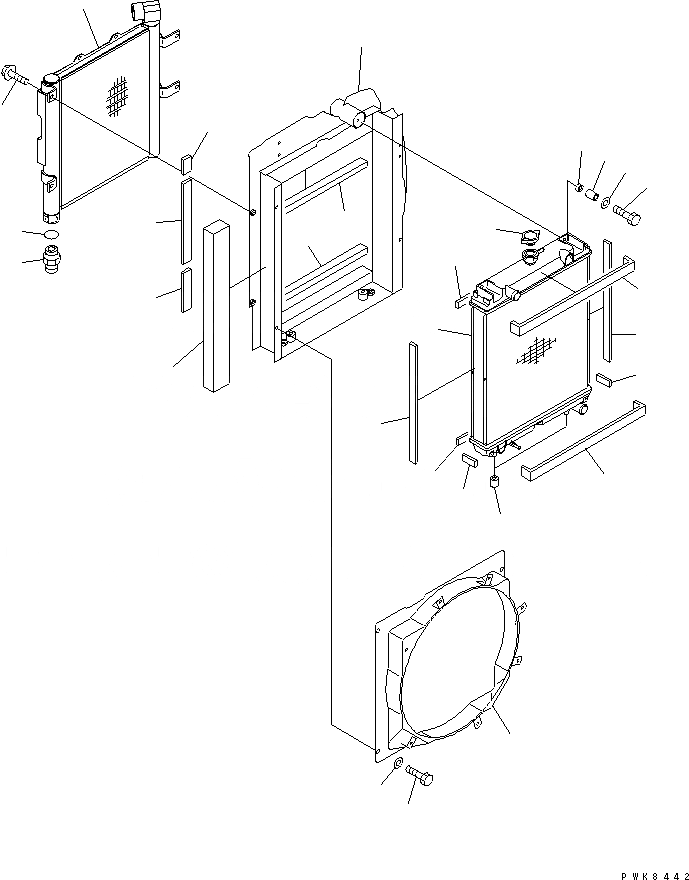 PWK8442