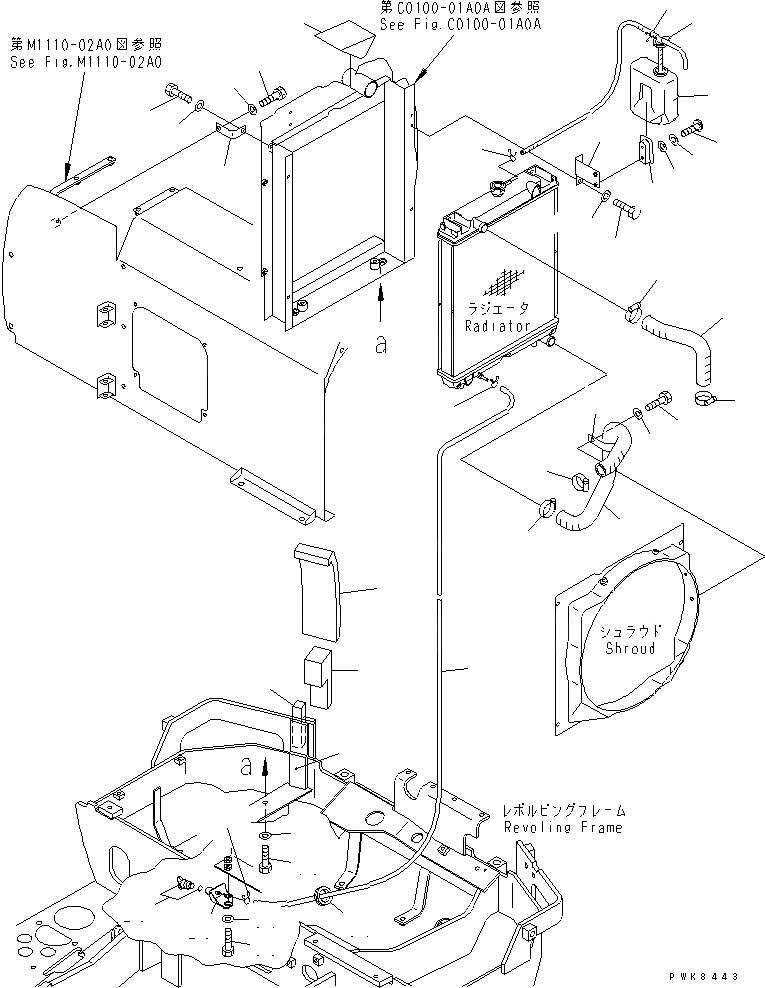 第C0100-01A0A図参照
See Fig.C0100-01A0A

第M1110-02A0図参照
See Fig.M1110-02A0

a

ラジエータ
Radiator

シュラウド
Shroud

a

レボルビングフレーム
Revoling Frame

PWK8443