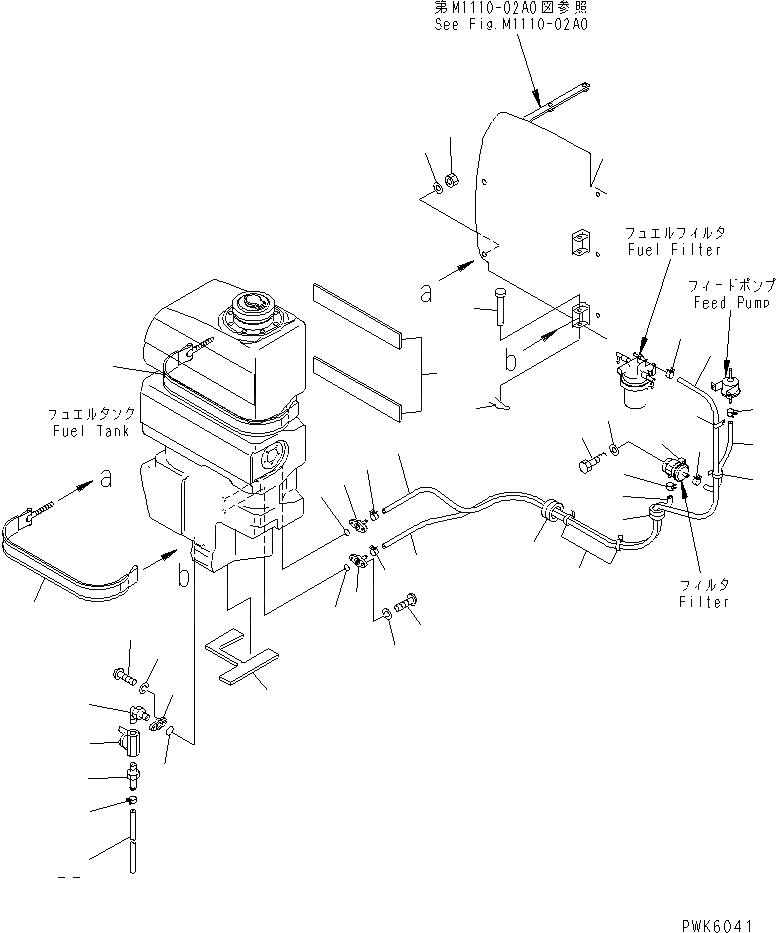 第M1110-02A0図参照
See Fig.M1110-02A0

フュエルフィルタ
Fuel Filter

フィードポンプ
Feed Pump

a

b

フュエルタンク
Fuel Tank

a

b

フィルタ
Filter

PWK6041