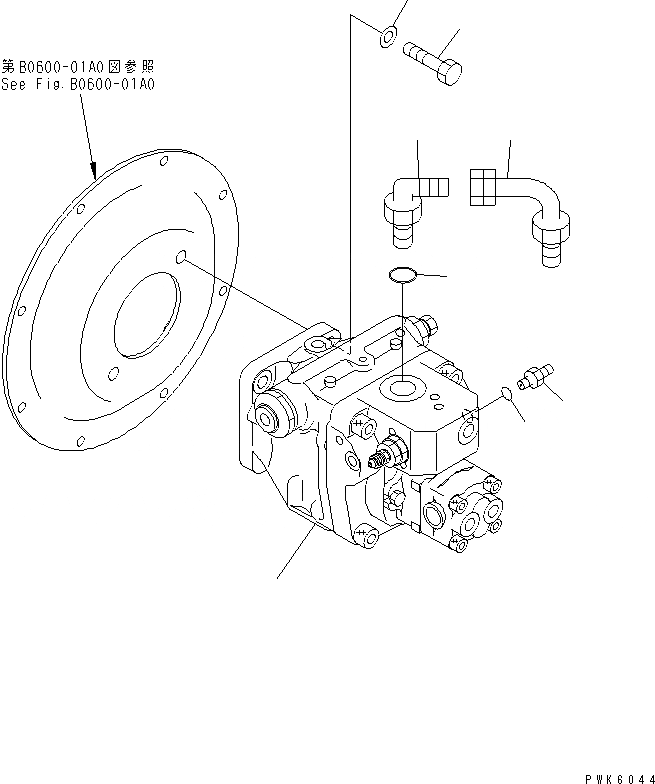 第B0600-01A0図参照
See Fig.B0600-01A0

PWK6044