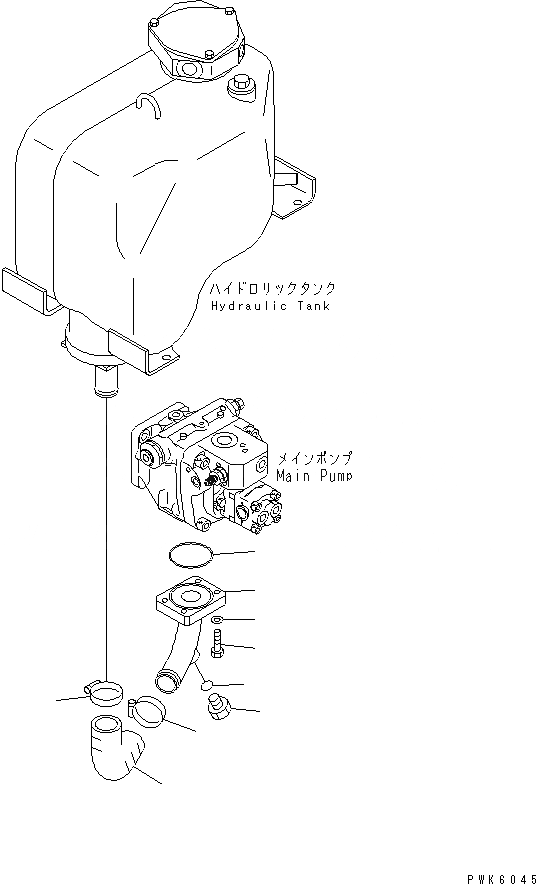 ハイドロリックタンク
Hydraulic Tank

メインポンプ
Main Pump

PWK6045