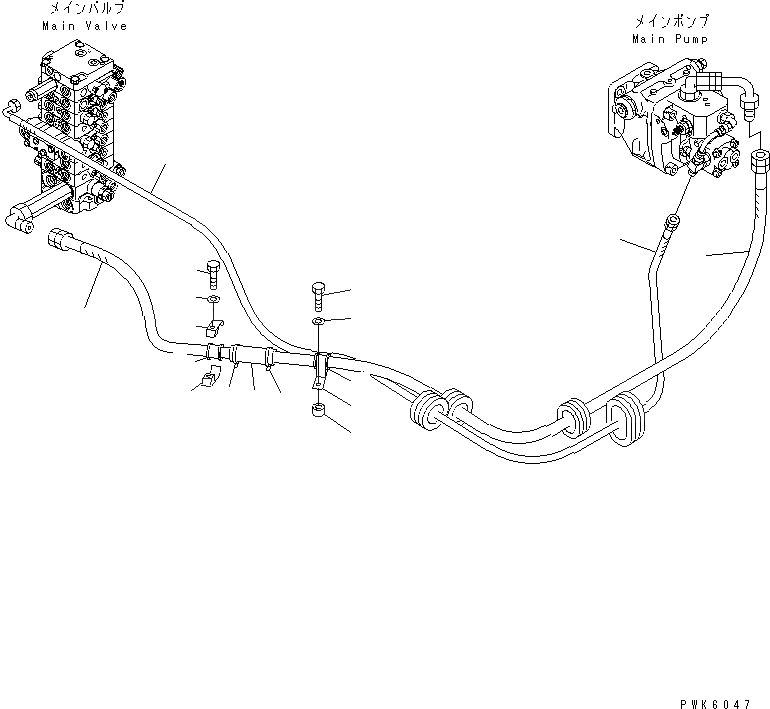 メインバルブ
Main Valve

メインポンプ
Main Pump

PWK6047