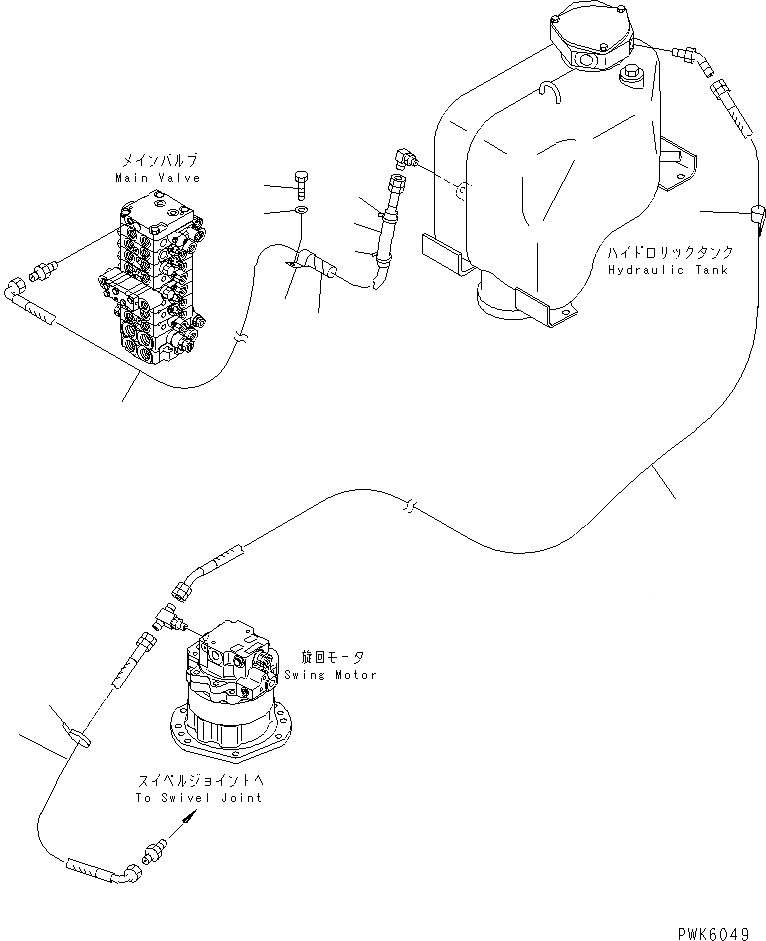 メインバルブ
Main Valve

ハイドロリックタンク
Hydraulic Tank

旋回モータ
Swing Motor

スイベルジョイントへ
To Swivel Joint

PWK6049