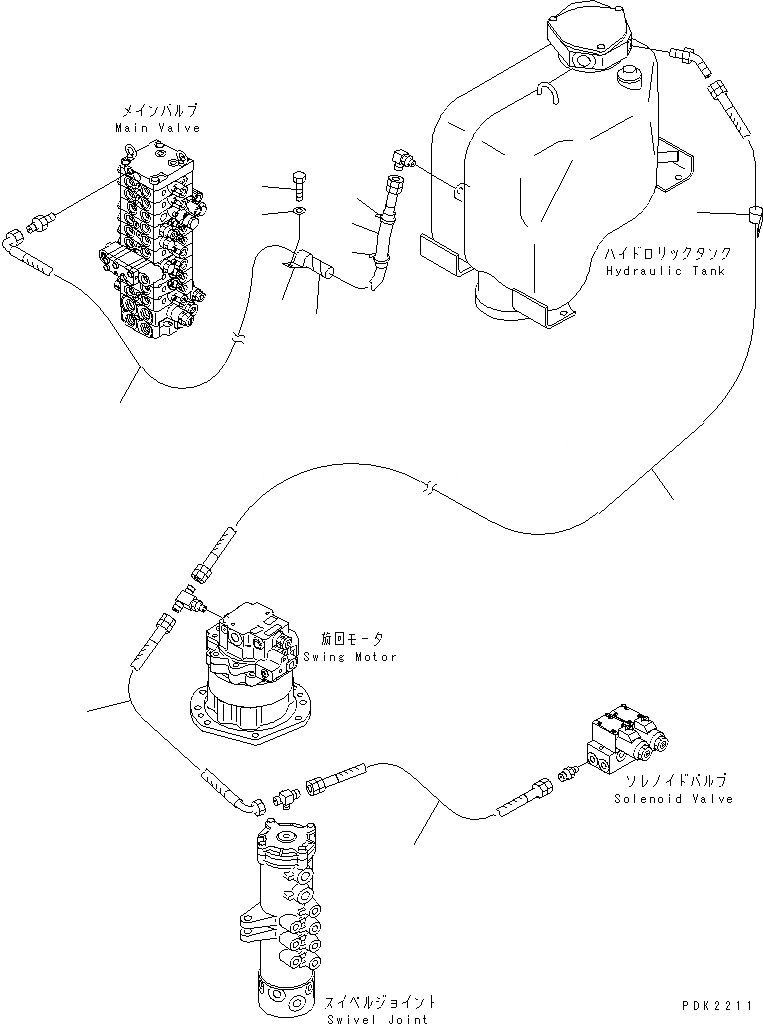 メインバルブ
Main Valve

ハイドロリックタンク
Hydraulic Tank

旋回モータ
Swing Motor

ソレノイドバルブ
Solenoid Valve

スイベルジョイント
Swivel Joint

PDK2211