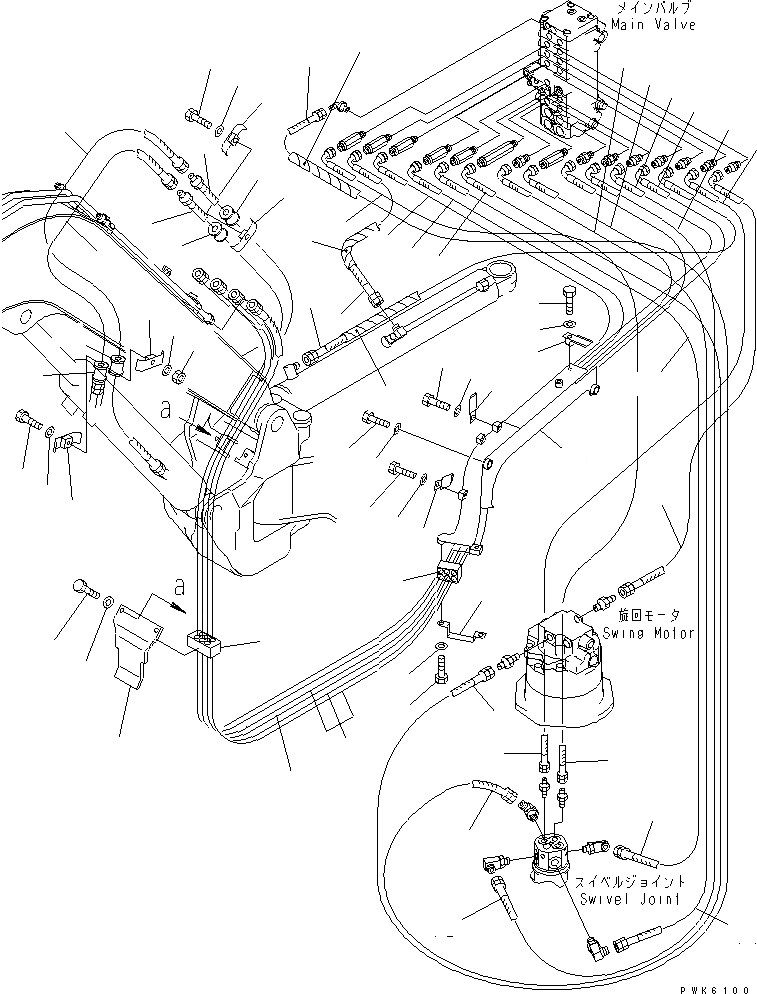 メインバルブ
Main Valve

a

a

旋回モータ
Swing Motor

スイベルジョイント
Swivel Joint

PWK6100