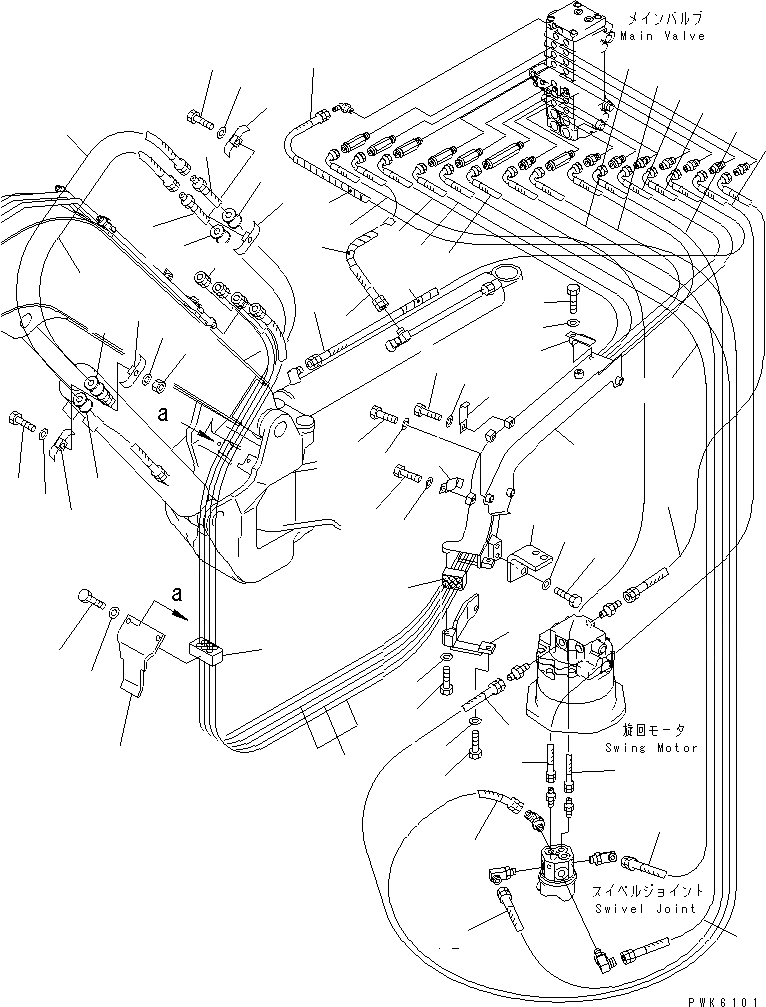 メインバルブ
Main Valve

a

a

旋回モータ
Swing Motor

スイベルジョイント
Swivel Joint

PWK6101