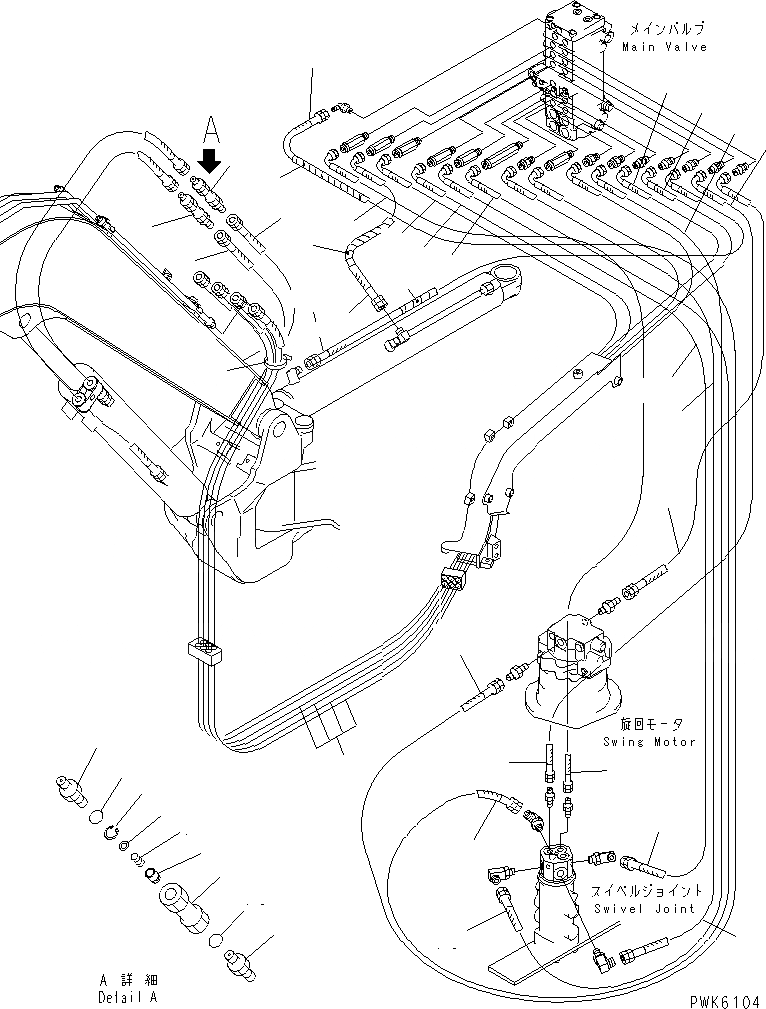 メインバルブ
Main Valve

A

旋回モータ
Swing Motor

スイベルジョイント
Swivel Joint

A 詳細
Detail A

PWK6104