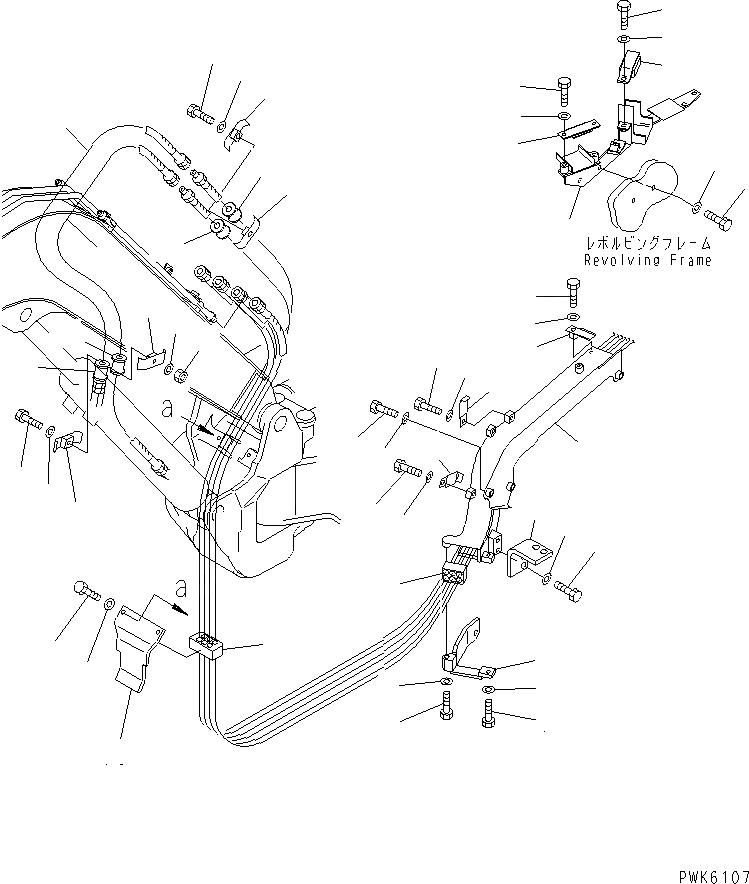 レボルビングフレーム
Revolving Frame

a

a

PWK6107