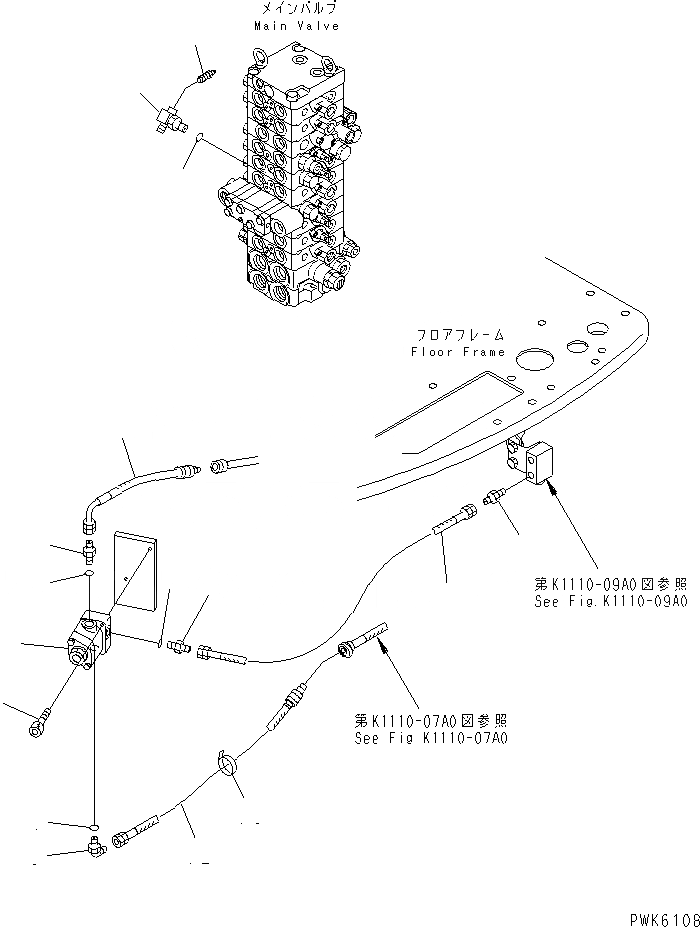 メインバルブ
Main Valve

フロアフレーム
Floor Frame

第K1110-09A0図参照
See Fig.K1110-09A0

第K1110-07A0図参照
See Fig K1110-07A0

PWK6108