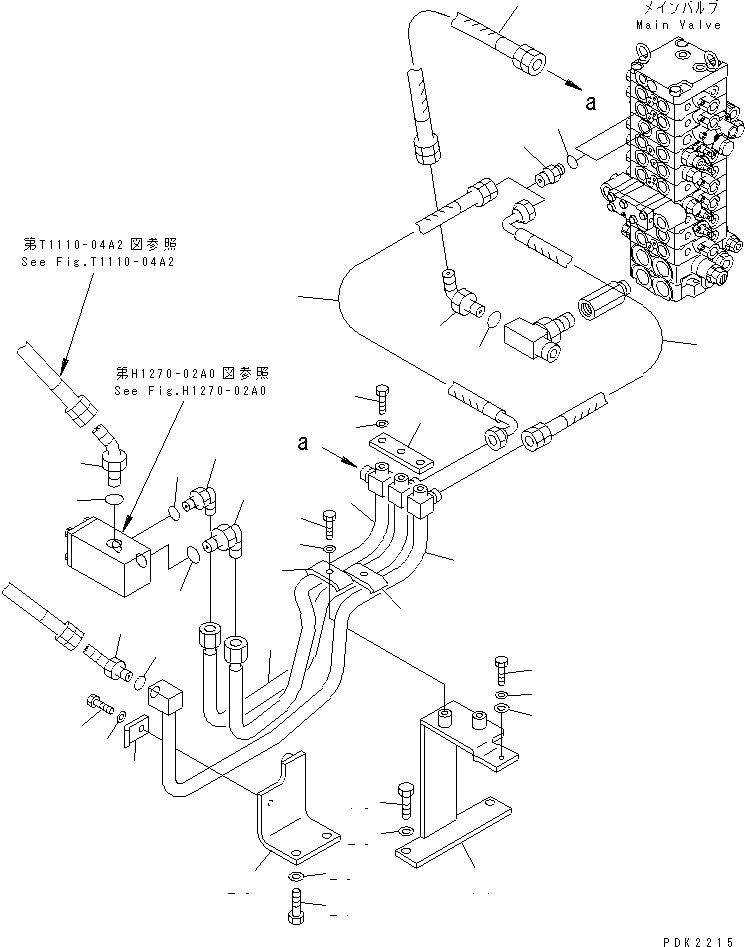 メインバルブ
Main Valve

a

第T1110-04A2 図参照
See Fig.T1110-04A2

第H1270-02A0 図参照
See Fig.H1270-02A0

a

PDK2215