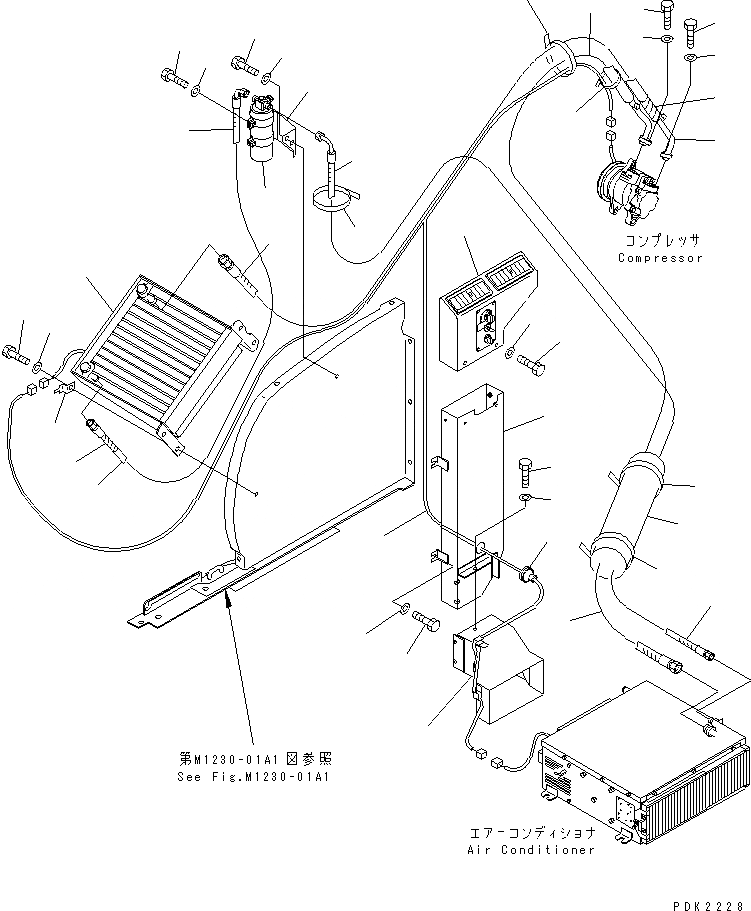 コンプレッサ
Compressor

第M1230-01A1図参照
See Fig.M1230-01A1

エアーコンディショナ
Air Conditioner

PDK2228