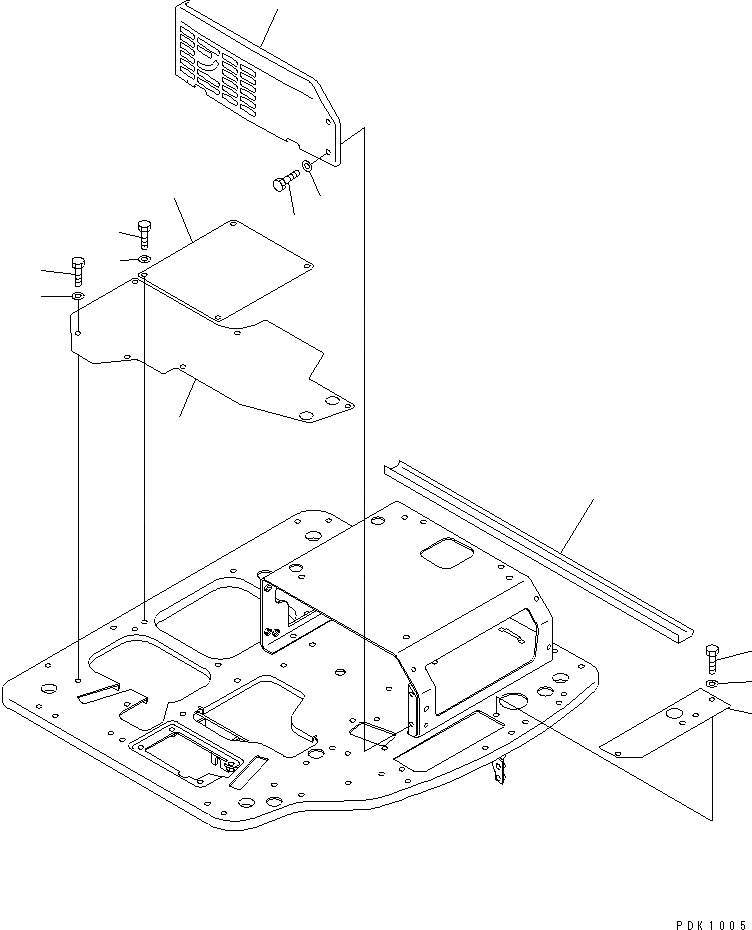 PDK1005