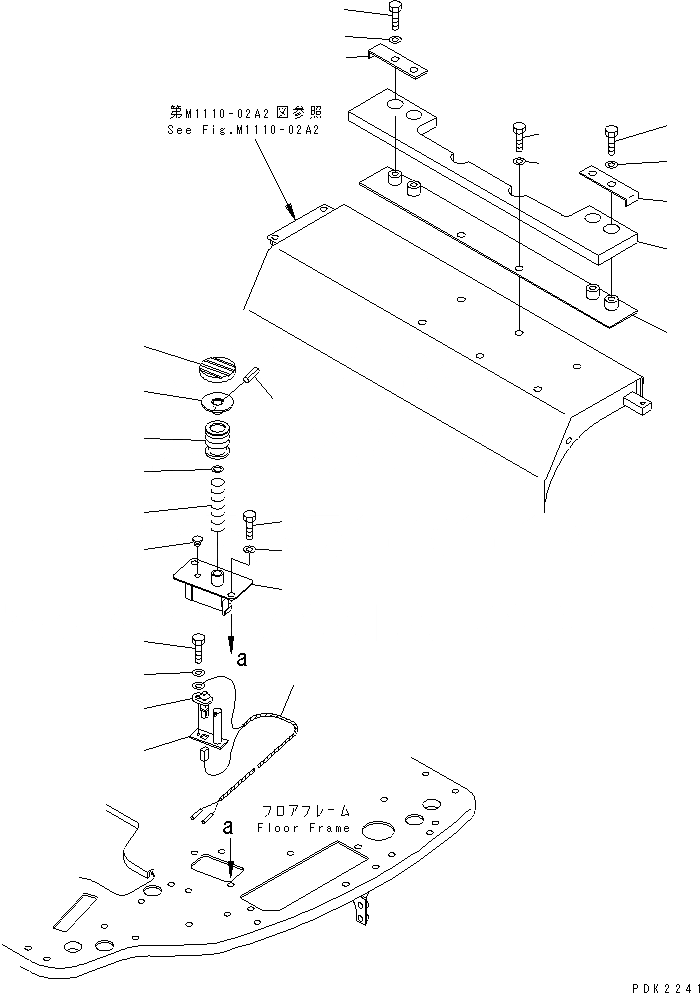 第M1110-02A2図参照
See Fig.M1110-02A2

a

フロアフレーム
Floor Frame

a

PDK2241