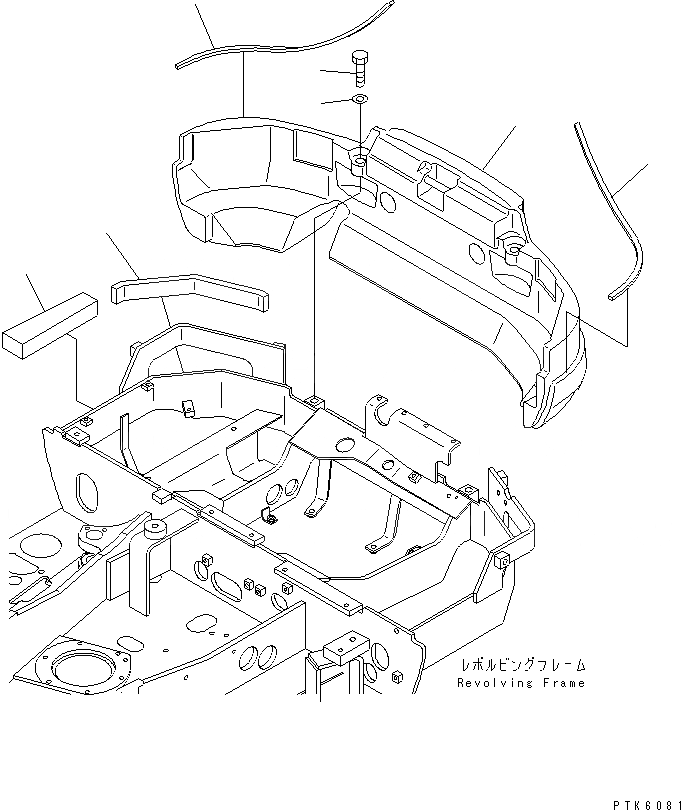 レボルビングフレーム
Revolving Frame

PTK6081