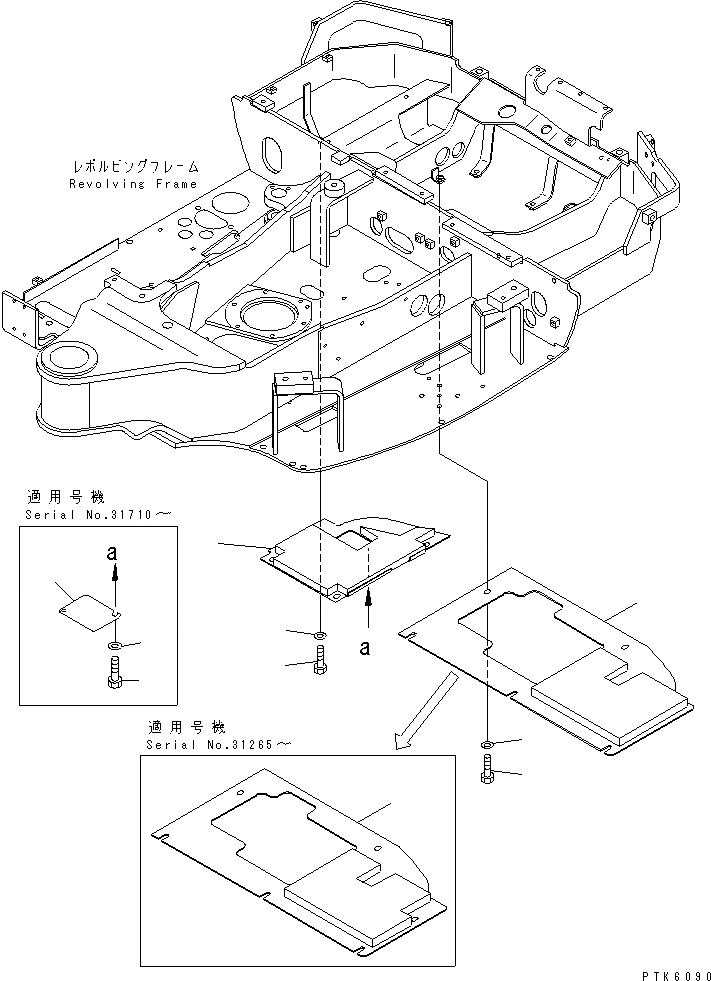 レボルビングフレーム
Revolving Frame

適用号機
Serial No.31710～

a

a

適用号機
Serial No.31265～

PTK6090