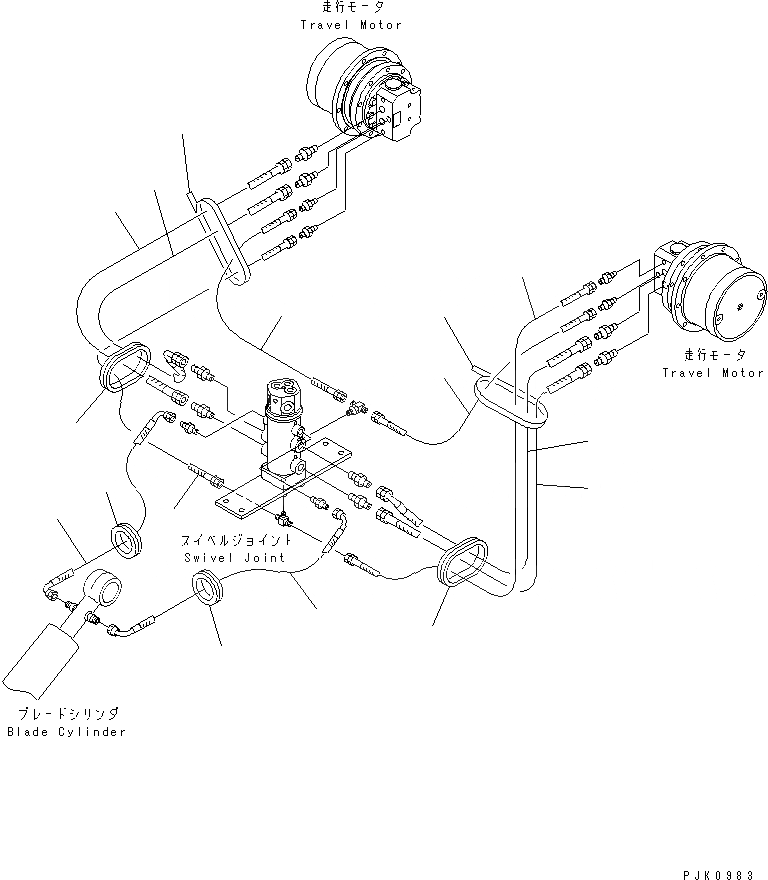 走行モータ
Travel Motor

走行モータ
Travel Motor

スイベルジョイント
Swivel Joint

ブレードシリンダ
Blade Cylinder

PJK0983