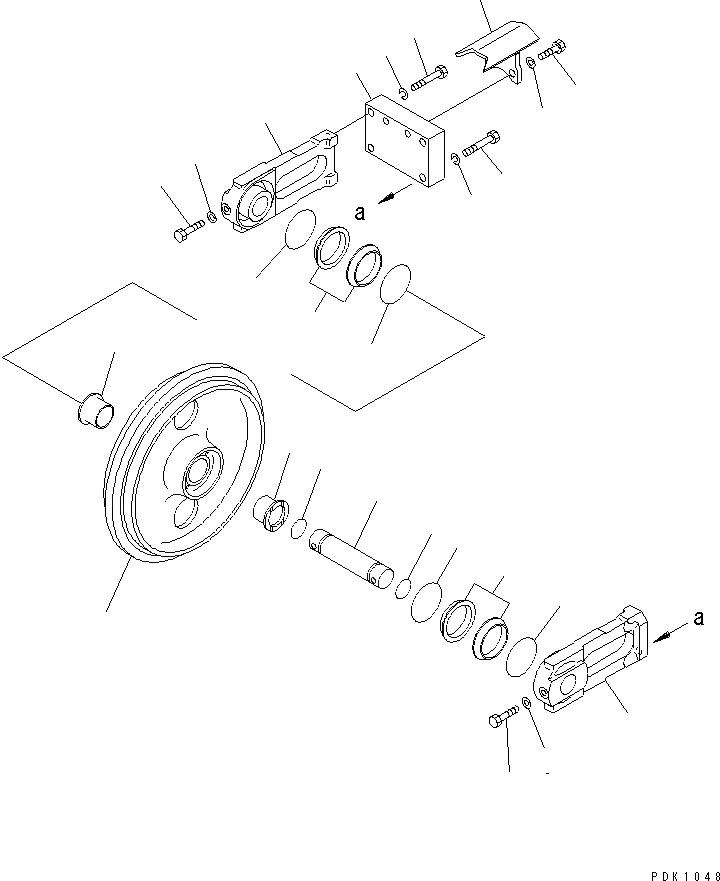 a

a

PDK1048