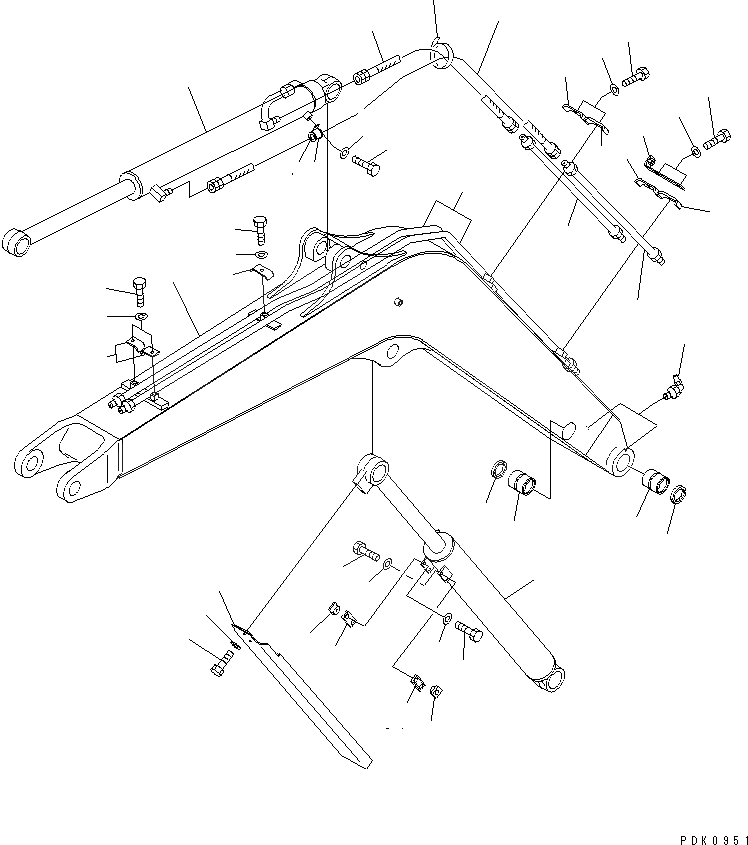 PDK0951