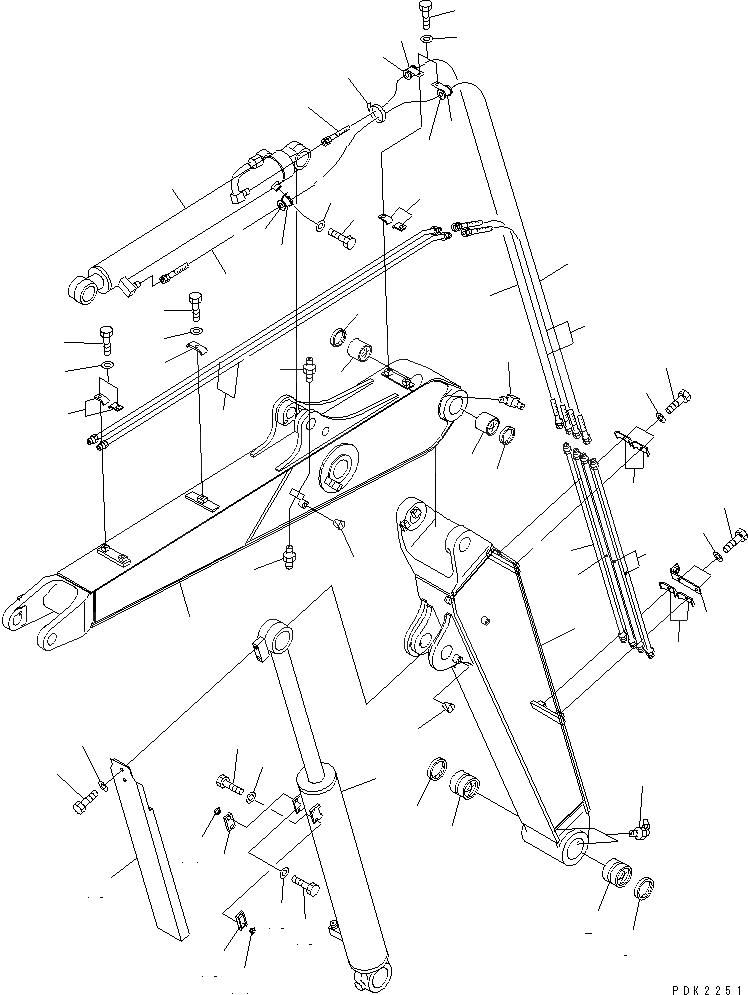 PDK2251